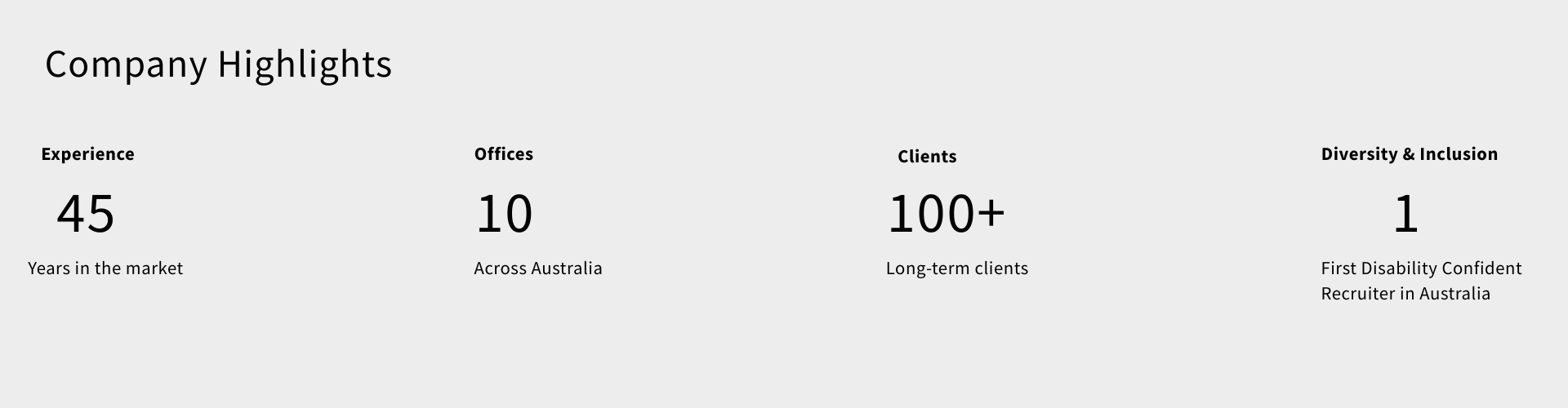 Company Highlights

Experience

45

Years in the market

Offices

10

Across Australia

Clients

100+

Long-term clients

Diversity & Inclusion

1

First Disability Confident Recruiter in Australia